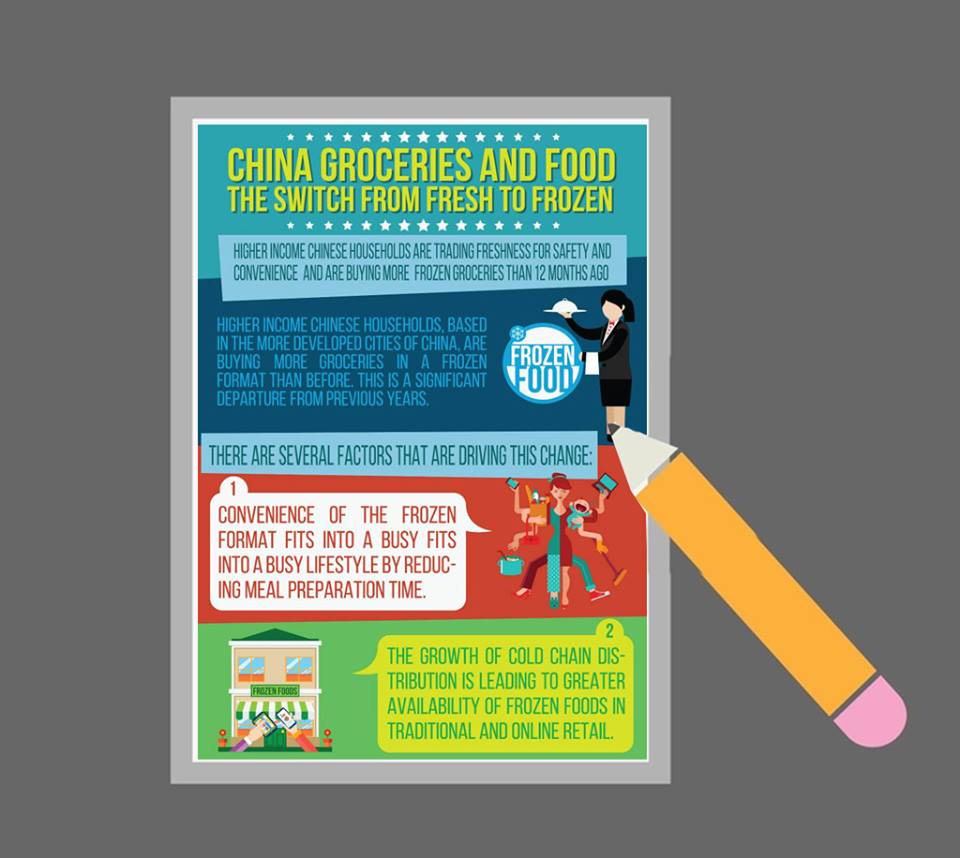 CHINA GROCERIES AND FOOD
THE SWITCH FROM FRESH TO FROZEN

HIGHER INCOME CHINESE HOUSEHOLDS ARE TRADING FRESHNESS FOR SAFETY AND CONVENIENCE AND ARE BUYING MORE FROZEN GROCERIES THAN 12 MONTHS AGO

HIGHER INCOME CHINESE HOUSEHOLDS, BASED IN THE MORE DEVELOPED CITIES OF CHINA, ARE BUYING MORE GROCERIES IN A FROZEN FORMAT THAN BEFORE. THIS IS A SIGNIFICANT DEPARTURE FROM PREVIOUS YEARS.

FROZEN FOOD

THERE ARE SEVERAL FACTORS THAT ARE DRIVING THIS CHANGE:

1

CONVENIENCE OF THE FROZEN FORMAT FITS INTO A BUSY FITS INTO A BUSY LIFESTYLE BY REDUCING MEAL PREPARATION TIME.

FROZEN FOODS

2

THE GROWTH OF COLD CHAIN DISTRIBUTION IS LEADING TO GREATER AVAILABILITY OF FROZEN FOODS IN TRADITIONAL AND ONLINE RETAIL.