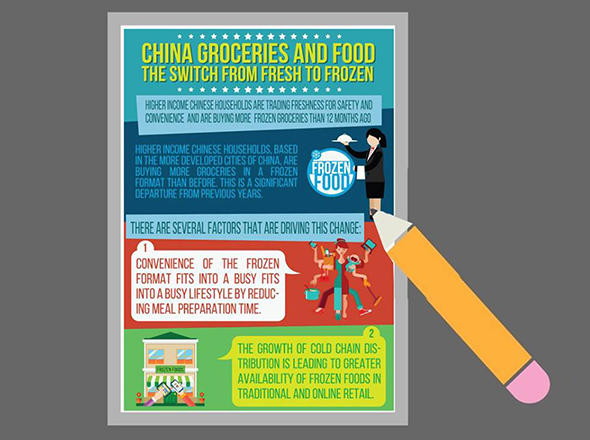 CHINA GROCERIES AND FOOD
THE SWITCH FROM FRESH TO FROZEN

HIGHER INCOME CHINESE HOUSEHOLDS ARE TRADING FRESHNESS FOR SAFETY AND CONVENIENCE AND ARE BUYING MORE FROZEN GROCERIES THAN 12 MONTHS AGO

HIGHER INCOME CHINESE HOUSEHOLDS, BASED IN THE MORE DEVELOPED CITIES OF CHINA, ARE BUYING MORE GROCERIES IN A FROZEN FORMAT THAN BEFORE. THIS IS A SIGNIFICANT DEPARTURE FROM PREVIOUS YEARS.

FROZEN FOOD

THERE ARE SEVERAL FACTORS THAT ARE DRIVING THIS CHANGE:

1
CONVENIENCE OF THE FROZEN FORMAT FITS INTO A BUSY FITS INTO A BUSY LIFESTYLE BY REDUCING MEAL PREPARATION TIME.

FROZEN FOODS

2
THE GROWTH OF COLD CHAIN DISTRIBUTION IS LEADING TO GREATER AVAILABILITY OF FROZEN FOODS IN TRADITIONAL AND ONLINE RETAIL.